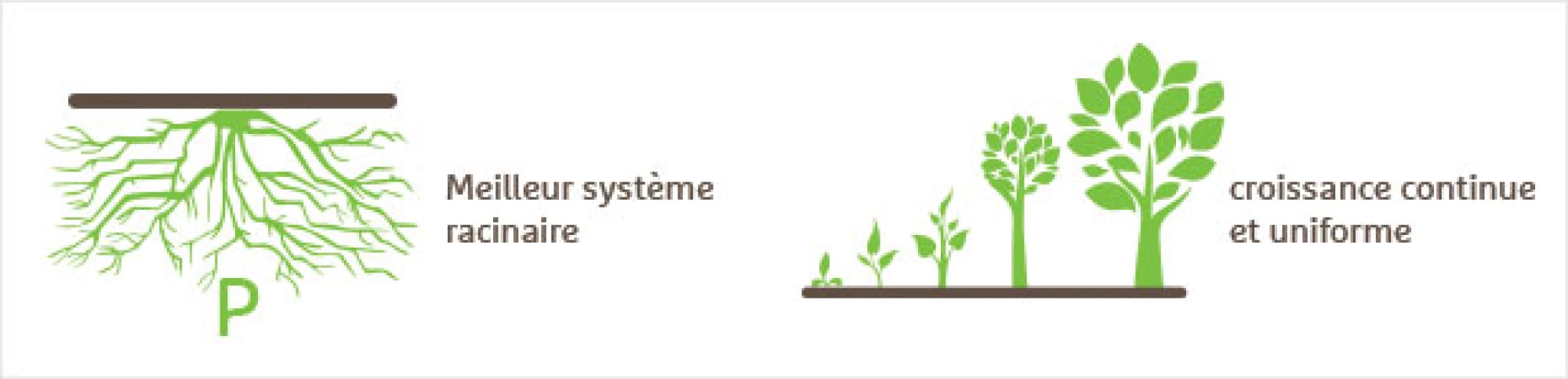 P

Meilleur système racinaire

croissance continue et uniforme